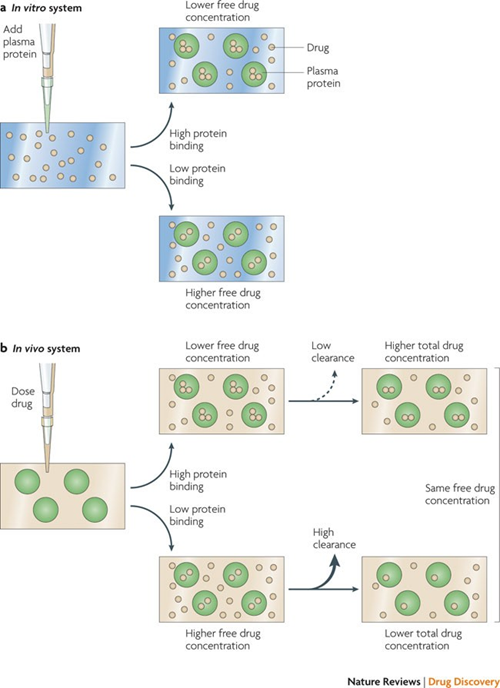 a In vitro system

Add plasma protein

Lower free drug concentration

Drug

Plasma protein

High protein binding

Low protein binding

Higher free drug concentration

b In vivo system

Dose drug

Lower free drug concentration

Low clearance

Higher total drug concentration

High protein binding

Low protein binding

Same free drug concentration

High clearance

Higher free drug concentration

Lower total drug concentration

Nature Reviews | Drug Discovery